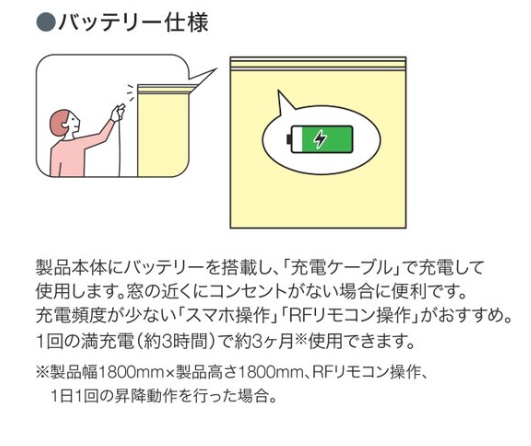 ●バッテリー仕様

製品本体にバッテリーを搭載し、「充電ケーブル」で充電して使用します。窓の近くにコンセントがない場合に便利です。充電頻度が少ない「スマホ操作」「RFリモコン操作」がおすすめ。1回の満充電（約3時間）で約3ヶ月※使用できます。

※製品幅1800mm×製品高さ1800mm、RFリモコン操作、1日1回の昇降動作を行った場合。